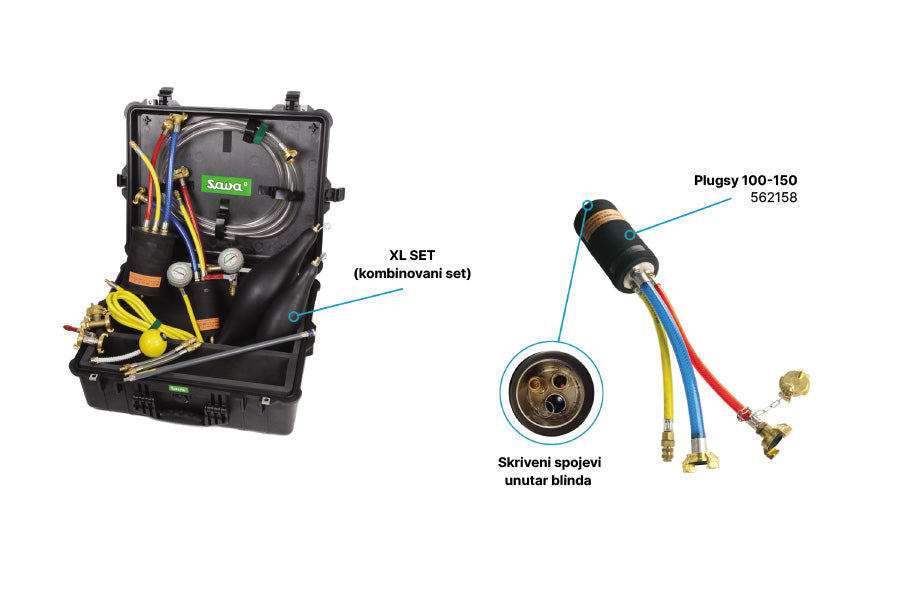 Sava

XL SET
(kombinovani set)

Sava

Plugsy 100-150
562158

Skriveni spojevi
unutar blinda