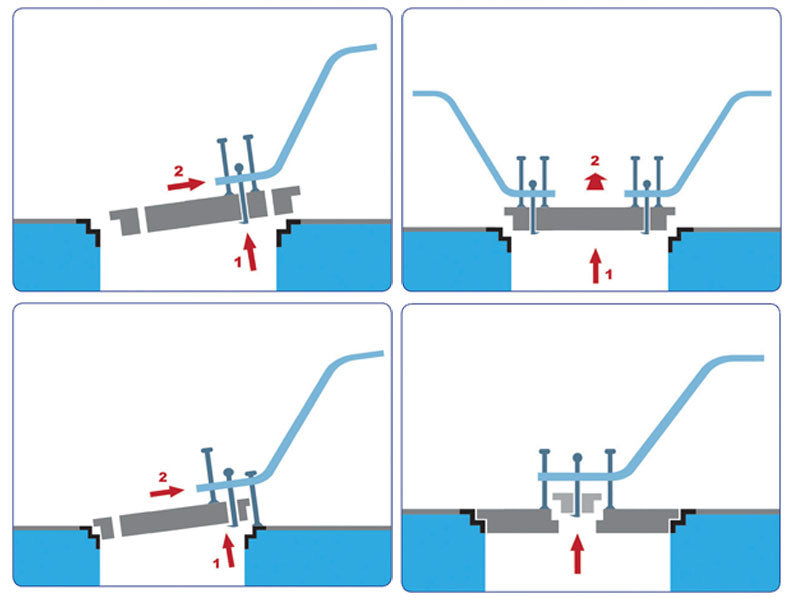 2
1

2
1

2
1