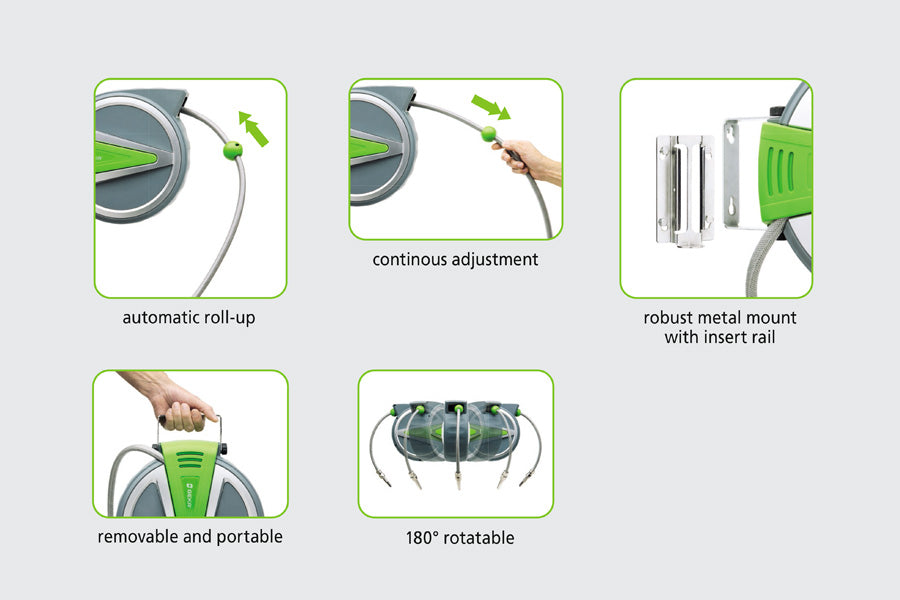 automatic roll-up

continous adjustment

robust metal mount with insert rail

removable and portable

180° rotatable